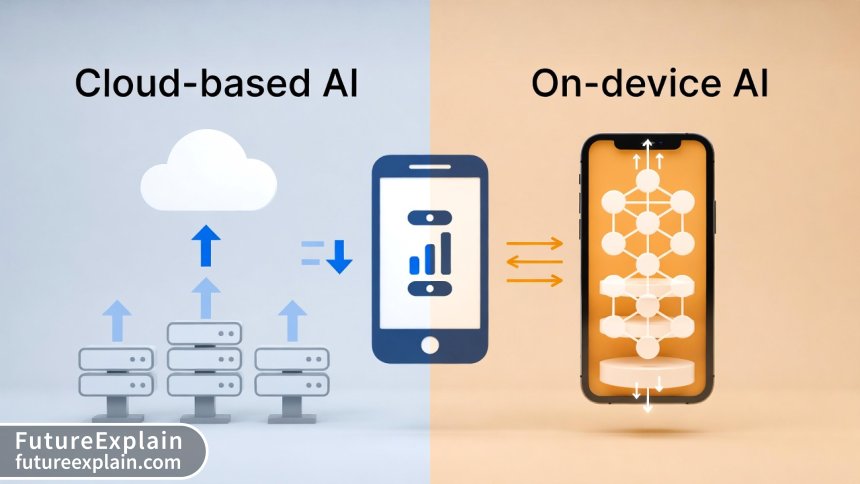 Cloud-based AI

On-device AI

FutureExplain
futureexplain.com